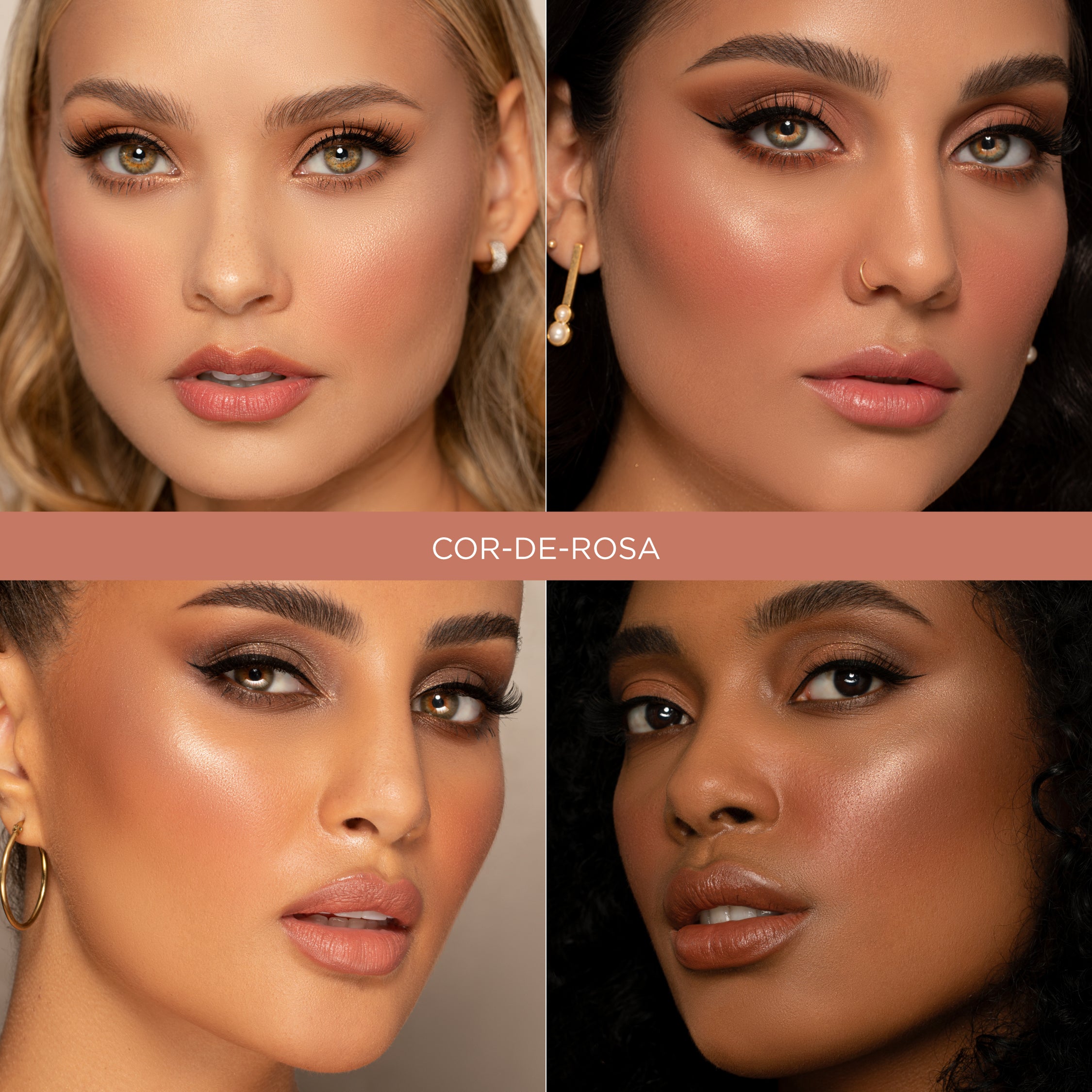 COR-DE-ROSA