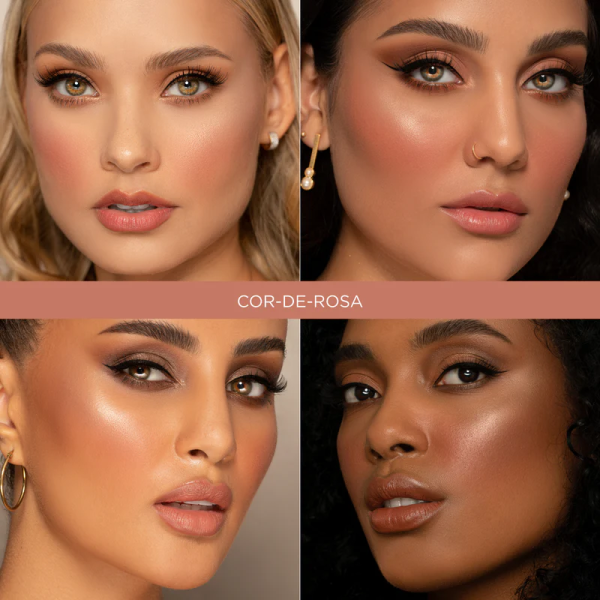 COR-DE-ROSA