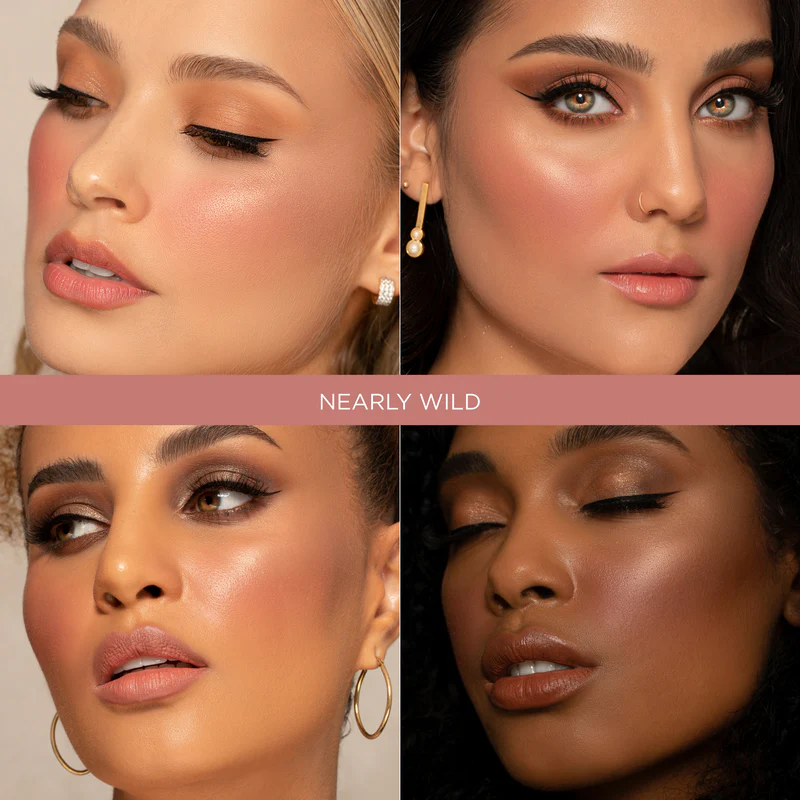 NEARLY WILD