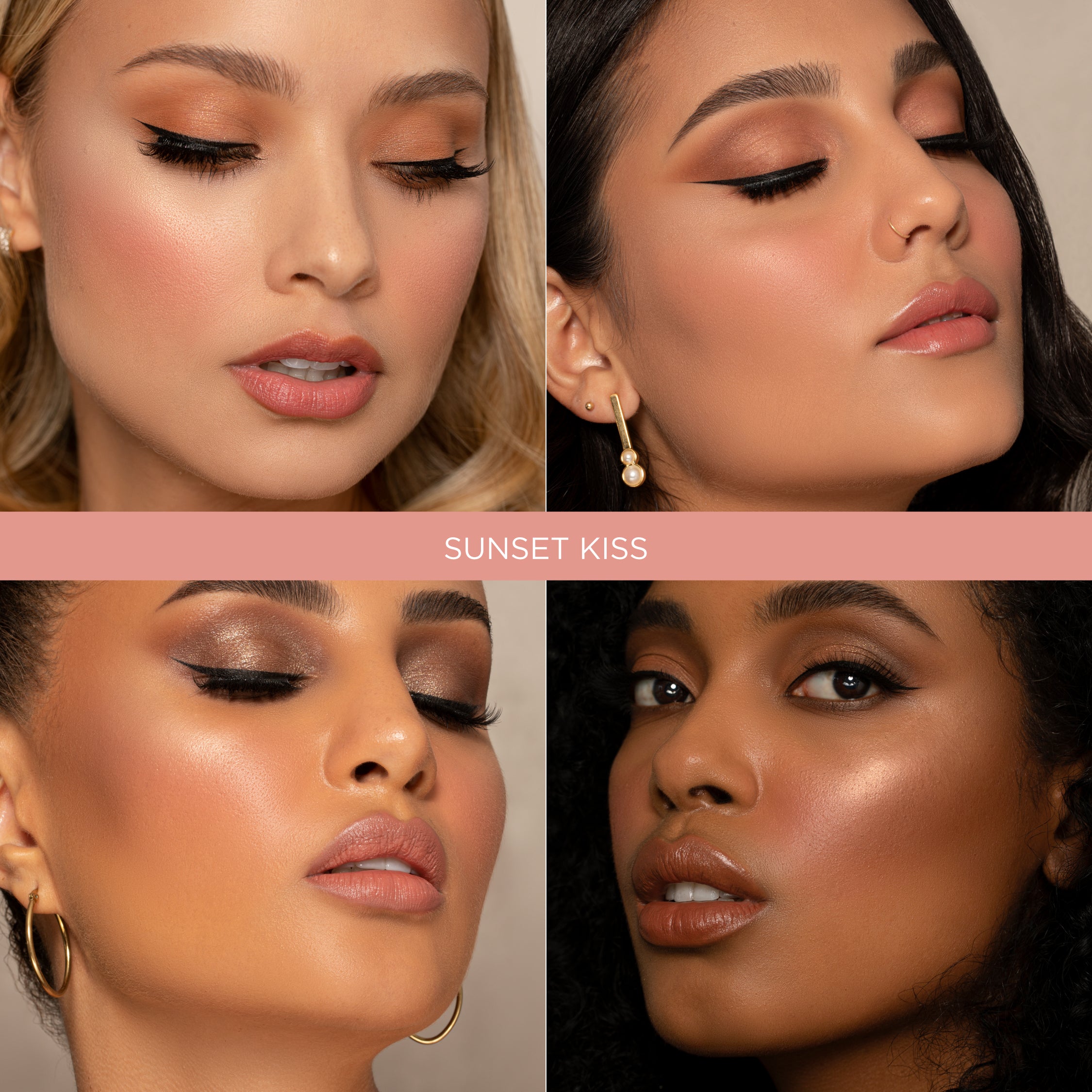 SUNSET KISS