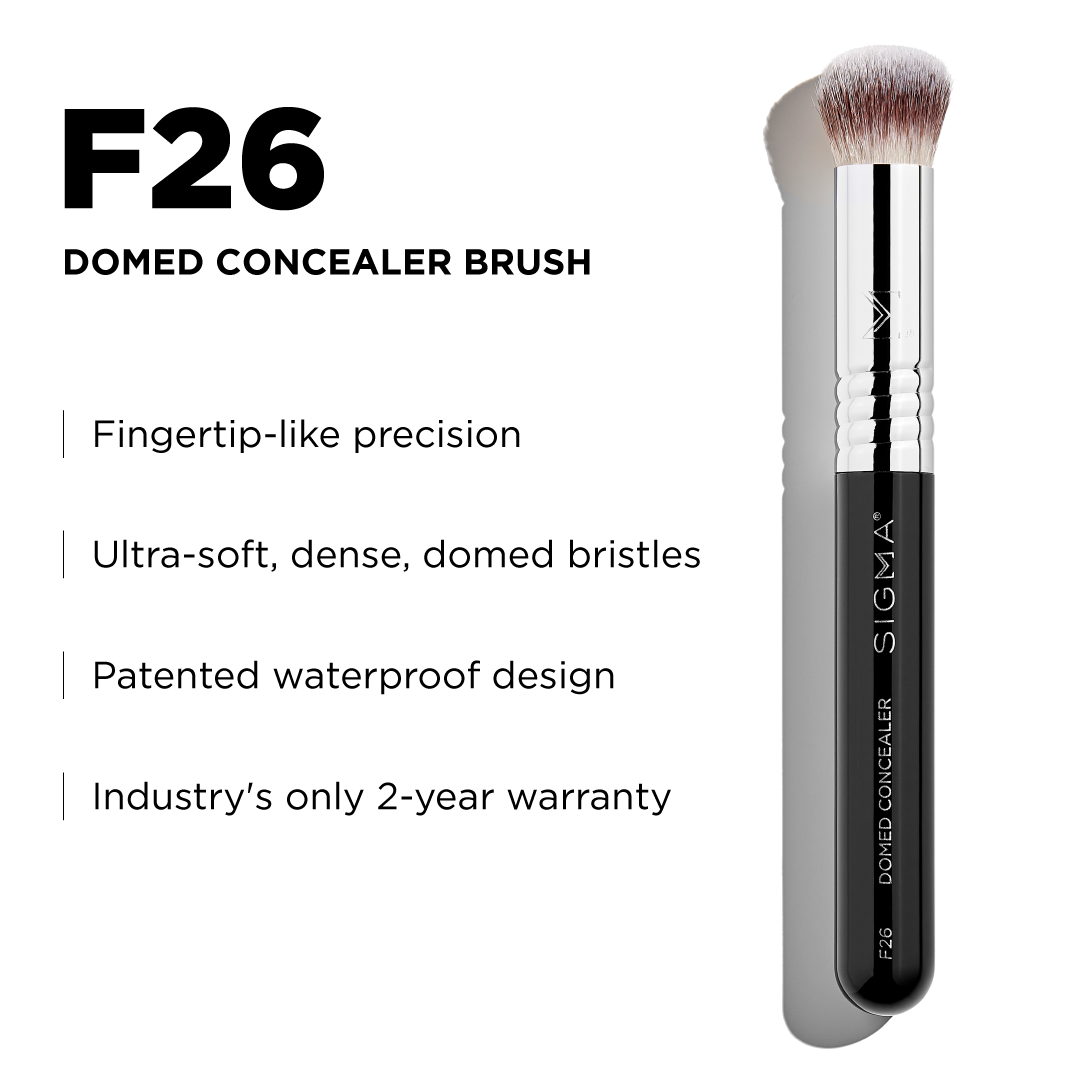 F26

DOMED CONCEALER BRUSH

Fingertip-like precision

Ultra-soft, dense, domed bristles

Patented waterproof design

Industry's only 2-year warranty

SIGMA®

DOMED CONCEALER

F26